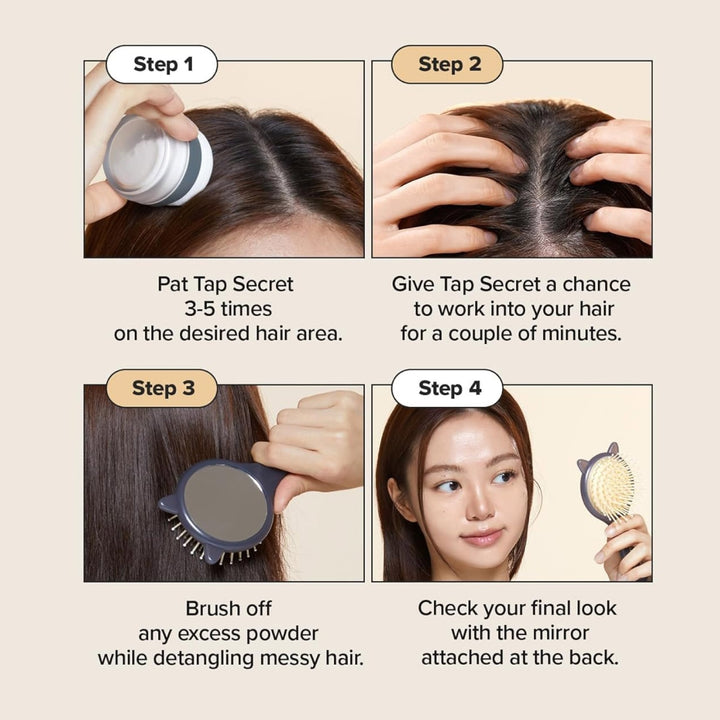 Step 1

Pat Tap Secret 3-5 times on the desired hair area.

Step 2

Give Tap Secret a chance to work into your hair for a couple of minutes.

Step 3

Brush off any excess powder while detangling messy hair.

Step 4

Check your final look with the mirror attached at the back.